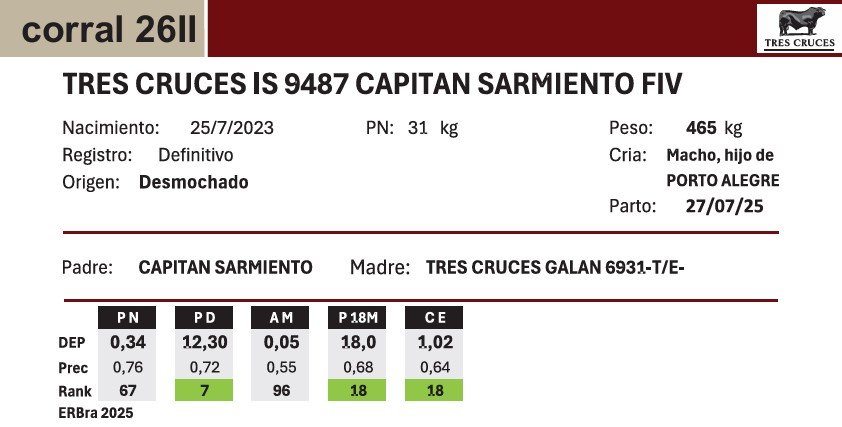 corral 26II

TRES CRUCES

TRES CRUCES IS 9487 CAPITAN SARMIENTO FIV

Nacimiento: 25/7/2023
Registro: Definitivo
Origen: Desmochado

PN: 31 kg

Peso: 465 kg
Cria: Macho, hijo de PORTO ALEGRE
Parto: 27/07/25

Padre: CAPITAN SARMIENTO
Madre: TRES CRUCES GALAN 6931-T/E-

| | PN | PD | AM | P 18M | CE |
|---|---|---|---|---|---|
| DEP | 0,34 | 12,30 | 0,05 | 18,0 | 1,02 |
| Prec | 0,76 | 0,72 | 0,55 | 0,68 | 0,64 |
| Rank | 67 | 7 | 96 | 18 | 18 |

ERBra 2025